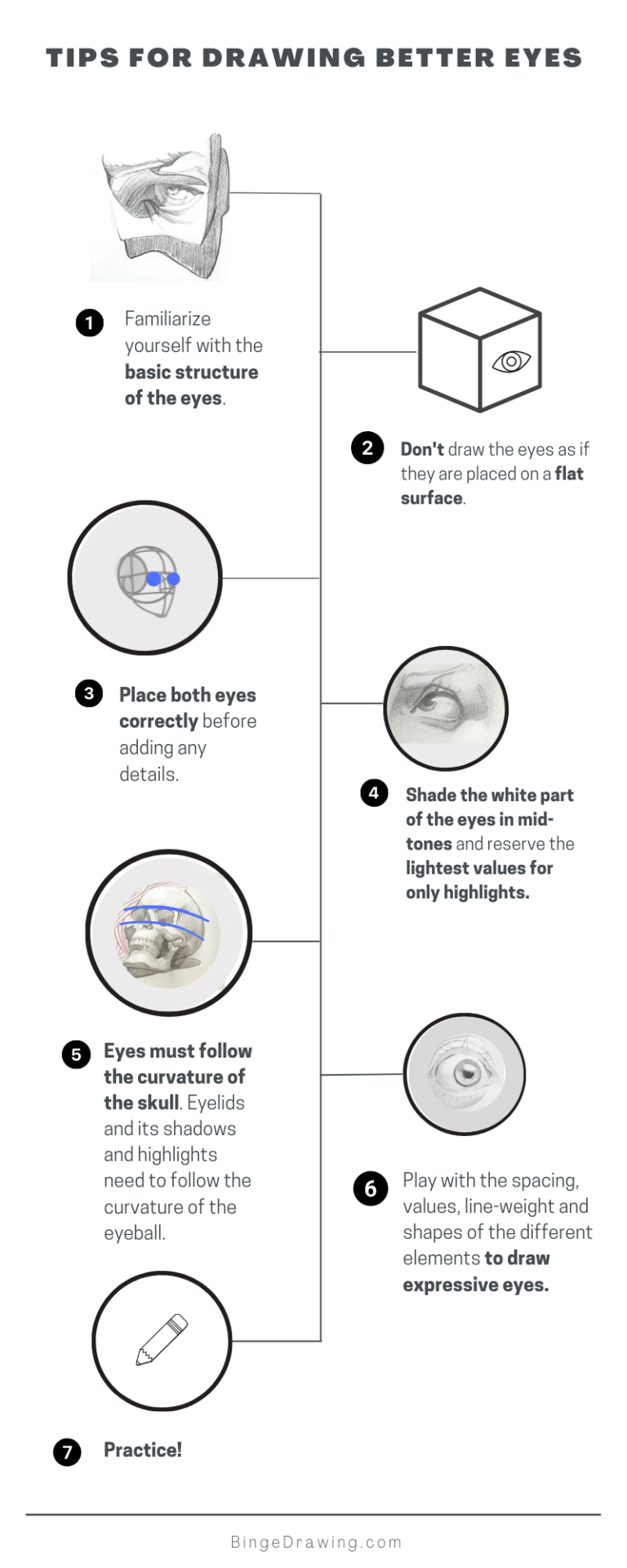 TIPS FOR DRAWING BETTER EYES

1 Familiarize yourself with the basic structure of the eyes.

2 Don't draw the eyes as if they are placed on a flat surface.

3 Place both eyes correctly before adding any details.

4 Shade the white part of the eyes in mid-tones and reserve the lightest values for only highlights.

5 Eyes must follow the curvature of the skull. Eyelids and its shadows and highlights need to follow the curvature of the eyeball.

6 Play with the spacing, values, line-weight and shapes of the different elements to draw expressive eyes.

7 Practice!

BingeDrawing.com